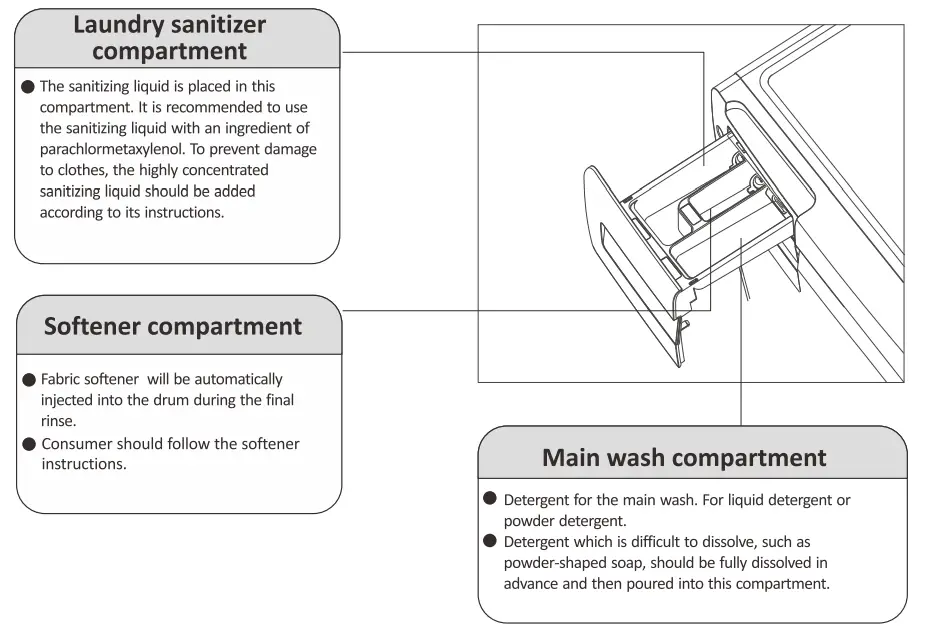 Laundry sanitizer compartment

● The sanitizing liquid is placed in this compartment. It is recommended to use the sanitizing liquid with an ingredient of parachlormetaxylenol. To prevent damage to clothes, the highly concentrated sanitizing liquid should be added according to its instructions.

Softener compartment

● Fabric softener will be automatically injected into the drum during the final rinse.
● Consumer should follow the softener instructions.

Main wash compartment

● Detergent for the main wash. For liquid detergent or powder detergent.
● Detergent which is difficult to dissolve, such as powder-shaped soap, should be fully dissolved in advance and then poured into this compartment.