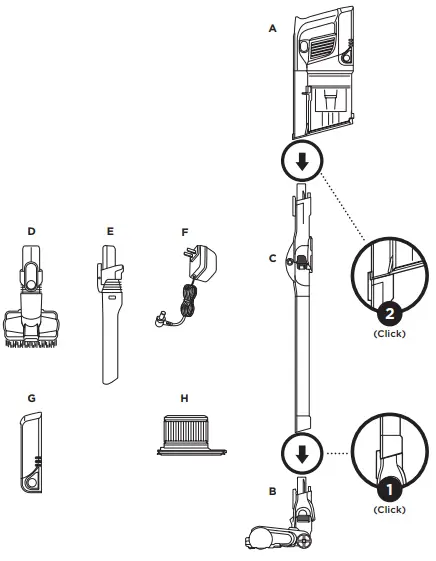 A

D

E

F

C

2
(Click)

G

H

1
(Click)

B