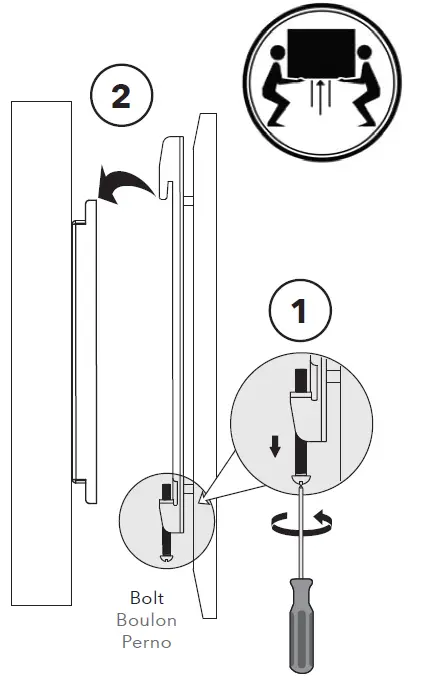 2

1

Bolt
Boulon
Perno