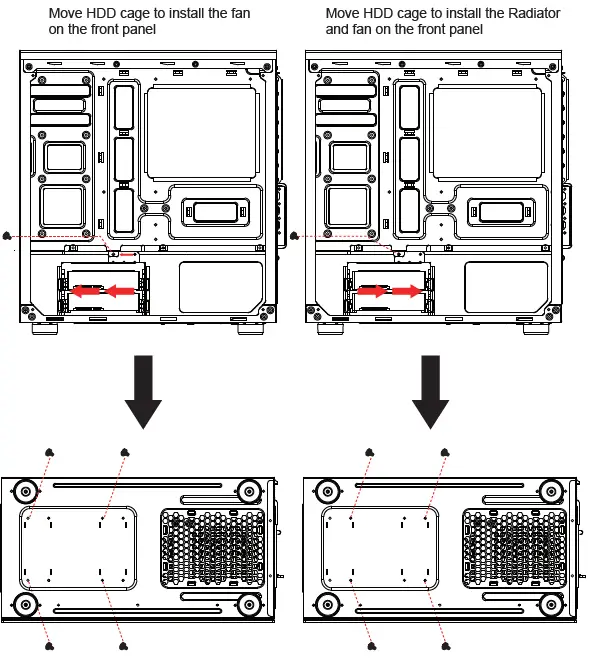 Move HDD cage to install the fan on the front panel

Move HDD cage to install the Radiator and fan on the front panel