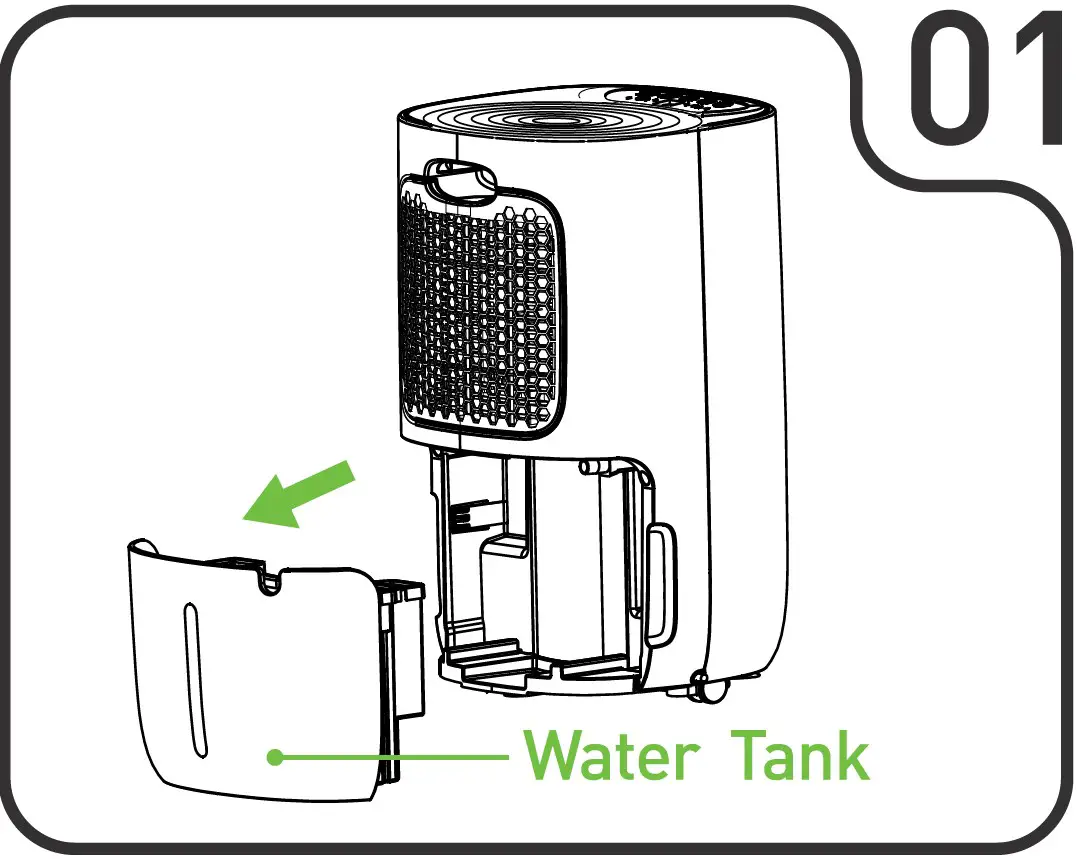 01

Water Tank