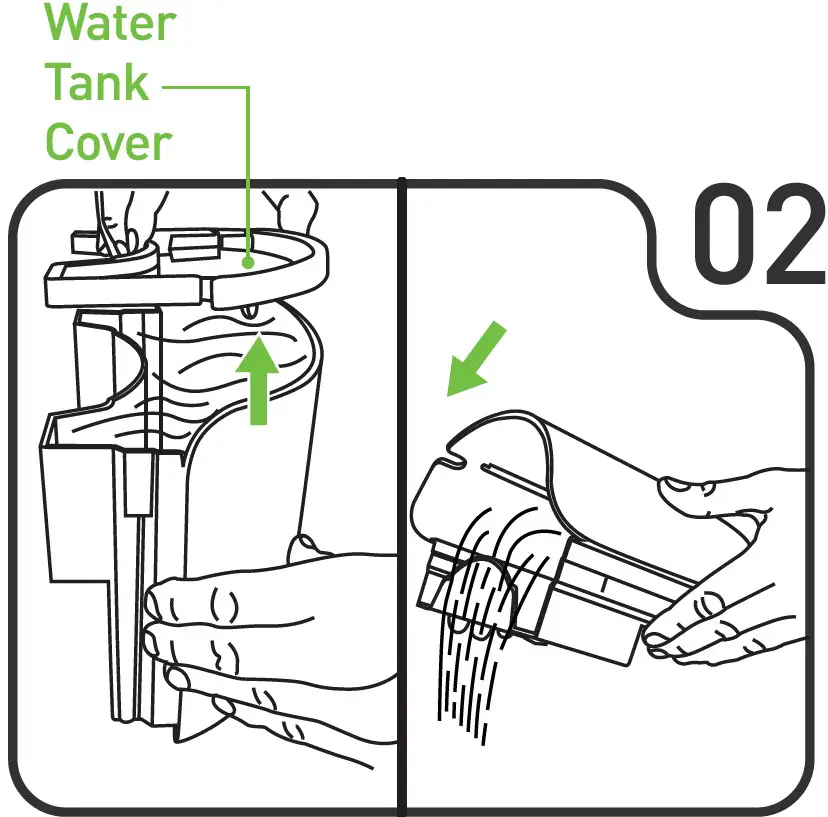 Water Tank Cover

02