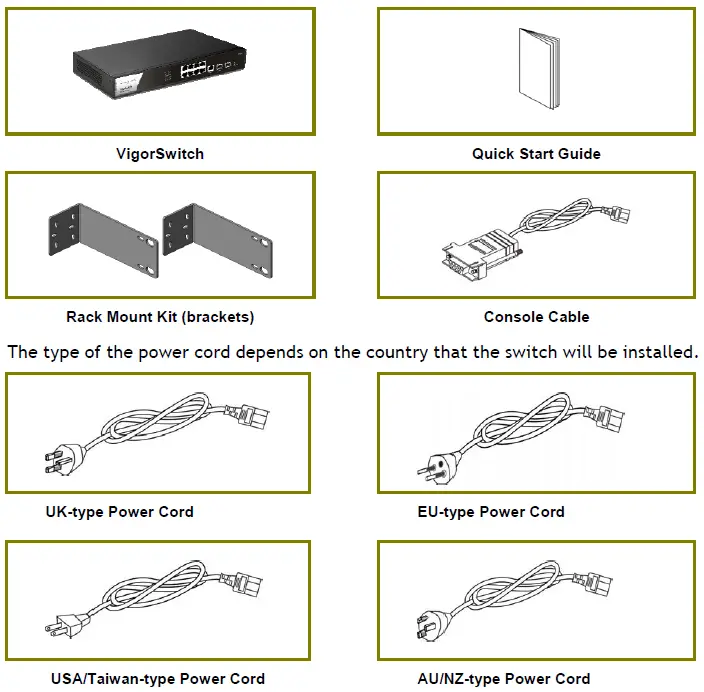 VigorSwitch

Quick Start Guide

Rack Mount Kit (brackets)

Console Cable

The type of the power cord depends on the country that the switch will be installed.

UK-type Power Cord

EU-type Power Cord

USA/Taiwan-type Power Cord

AU/NZ-type Power Cord