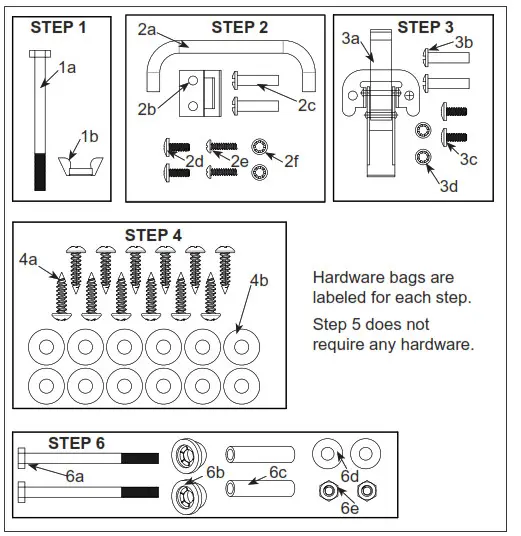 STEP 1

1a

1b

STEP 2

2a

2b

2c

2d

2e

2f

STEP 3

3a

3b

3c

3d

STEP 4

4a

4b

Hardware bags are labeled for each step.

Step 5 does not require any hardware.

STEP 6

6a

6b

6c

6d

6e