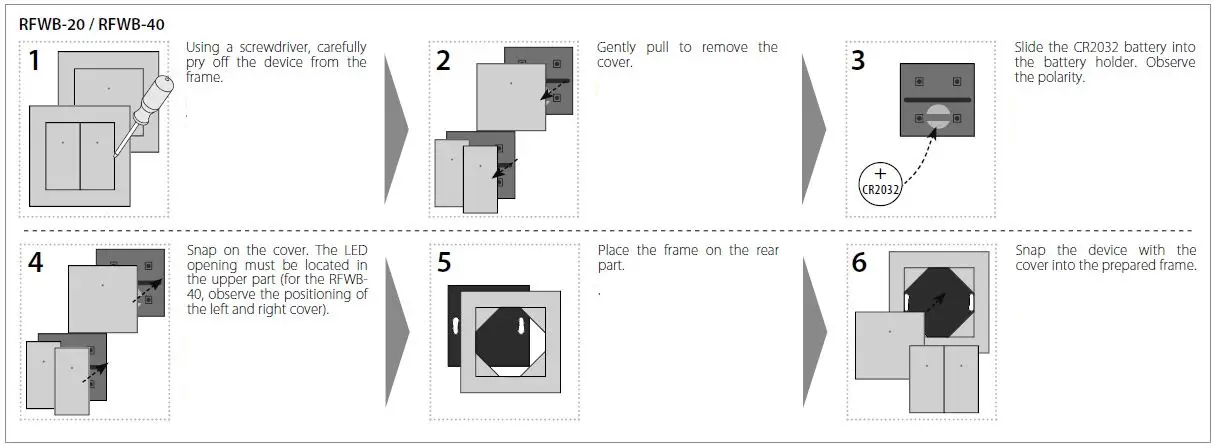 RFWB-20 / RFWB-40

1

Using a screwdriver, carefully pry off the device from the frame.

2

Gently pull to remove the cover.

3

Slide the CR2032 battery into the battery holder. Observe the polarity.

+
CR2032

4

Snap on the cover. The LED opening must be located in the upper part (for the RFWB-40, observe the positioning of the left and right cover).

5

Place the frame on the rear part.

6

Snap the device with the cover into the prepared frame.