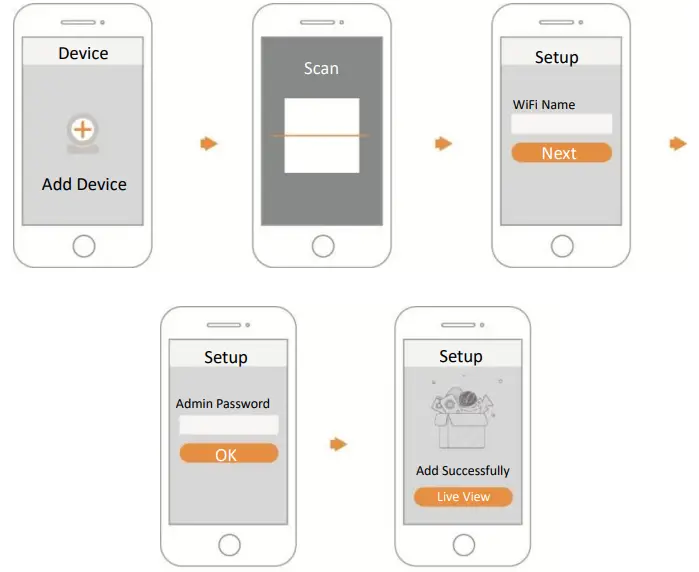 Device

Add Device

Scan

Setup

WiFi Name

Next

Setup

Admin Password

OK

Setup

Add Successfully

Live View