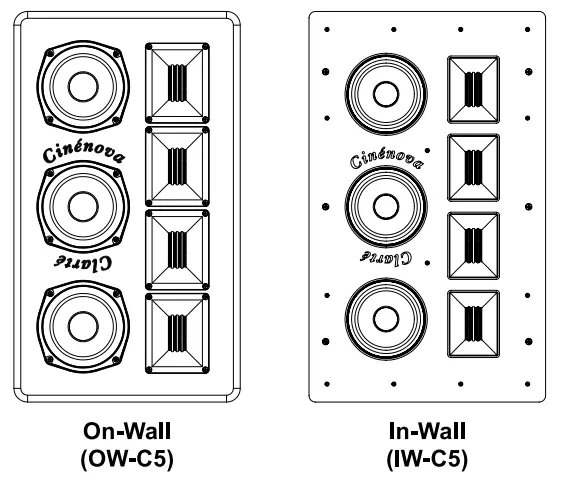 Cinénova

Clarte

On-Wall
(OW-C5)

Cinénova

Clarte

In-Wall
(IW-C5)