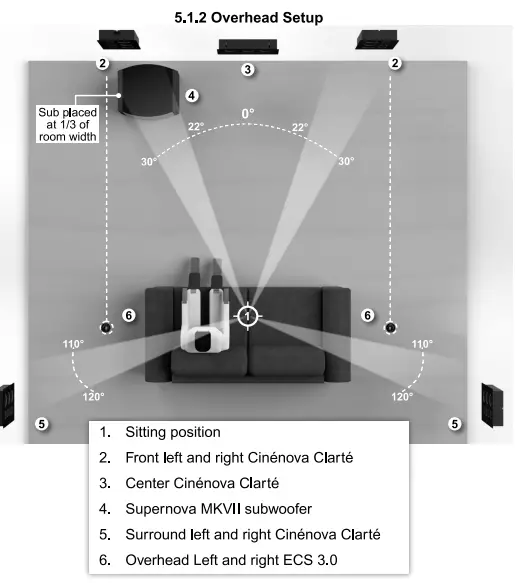 5.1.2 Overhead Setup

2

3

2

4

Sub placed at 1/3 of room width

0°

22°

22°

30°

30°

6

1

6

110°

110°

120°

120°

5

5

1. Sitting position
2. Front left and right Cinénova Clarté
3. Center Cinénova Clarté
4. Supernova MKVII subwoofer
5. Surround left and right Cinénova Clarté
6. Overhead Left and right ECS 3.0