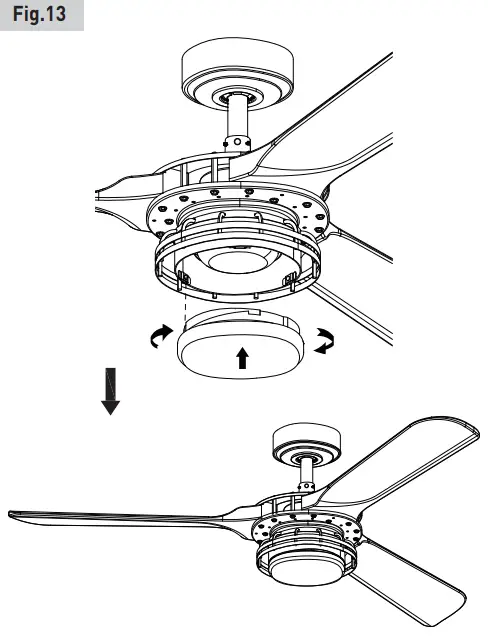 Fig.13