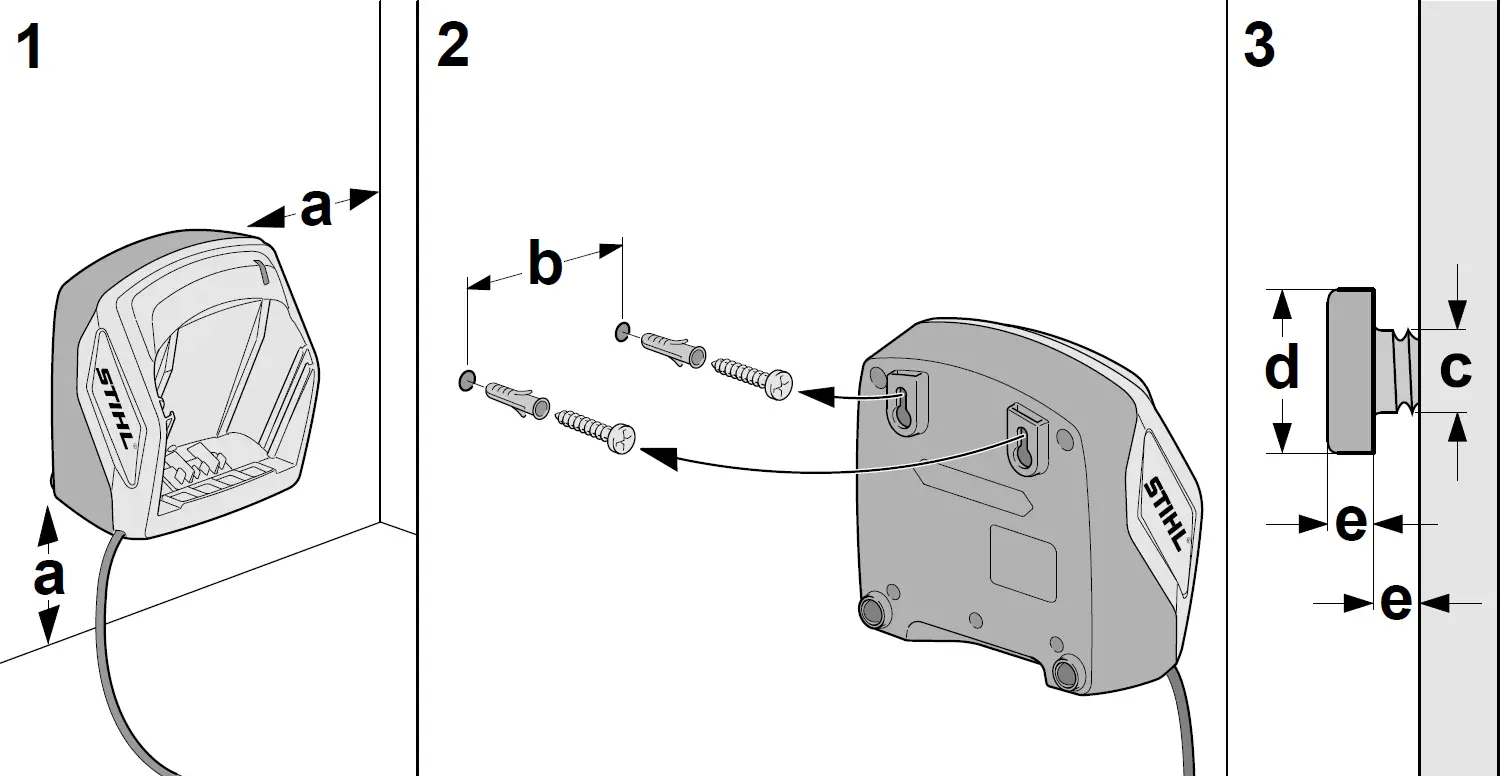 1
a
STIHL
a

2
b
STIHL

3
d
c
e
e