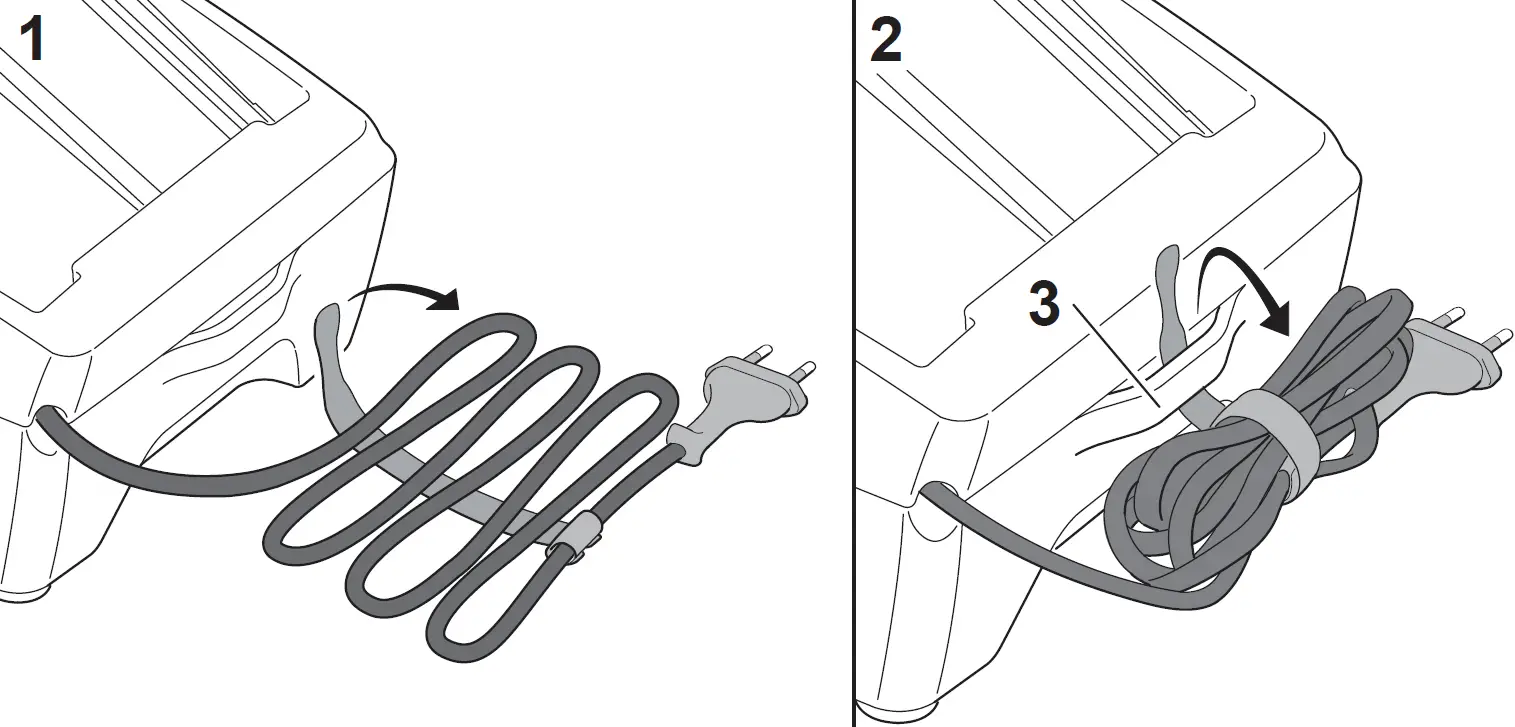 1

2

3