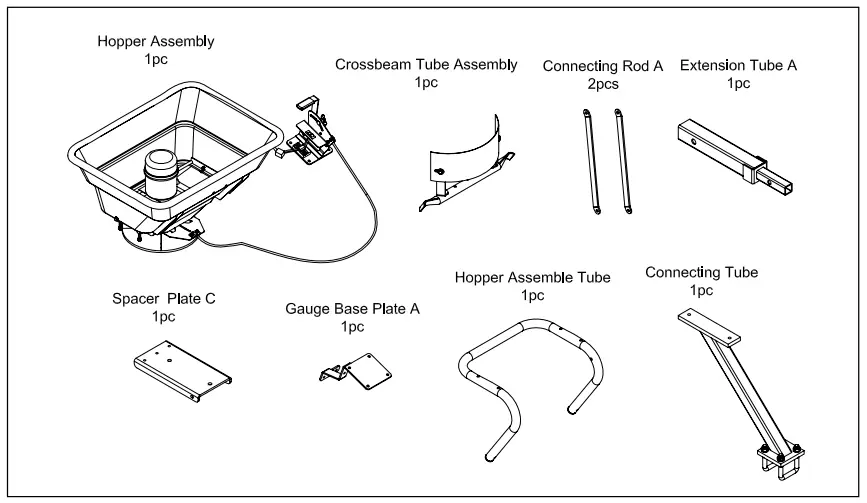 Hopper Assembly
1pc

Crossbeam Tube Assembly
1pc

Connecting Rod A
2pcs

Extension Tube A
1pc

Spacer Plate C
1pc

Gauge Base Plate A
1pc

Hopper Assemble Tube
1pc

Connecting Tube
1pc