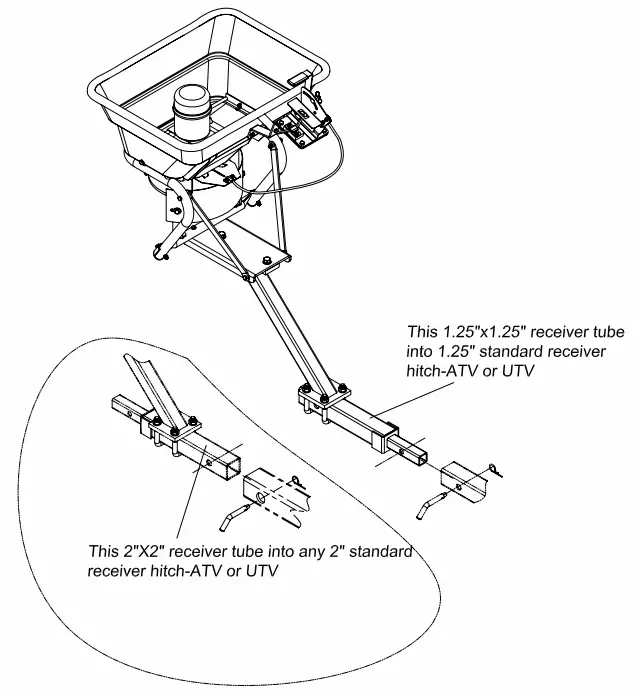 This 1.25"x1.25" receiver tube into 1.25" standard receiver hitch-ATV or UTV

This 2"X2" receiver tube into any 2" standard receiver hitch-ATV or UTV