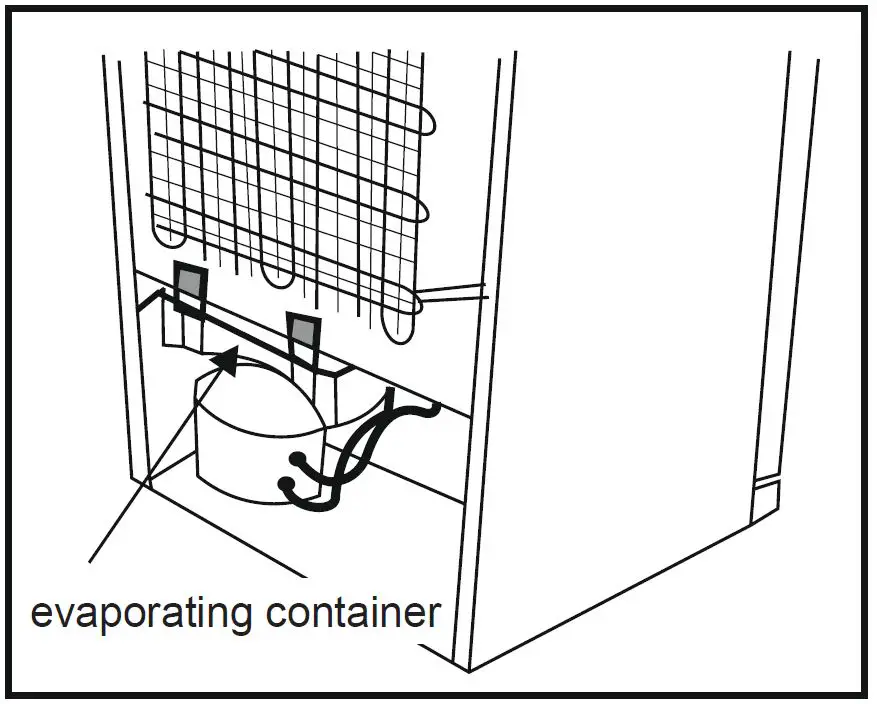 evaporating container