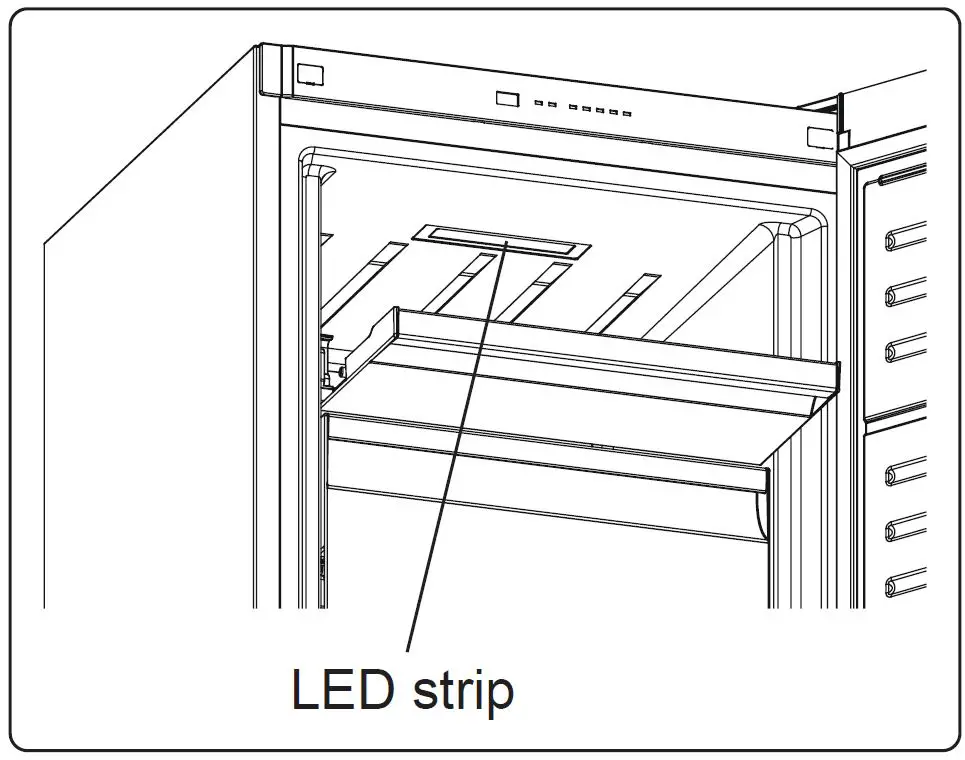 LED strip