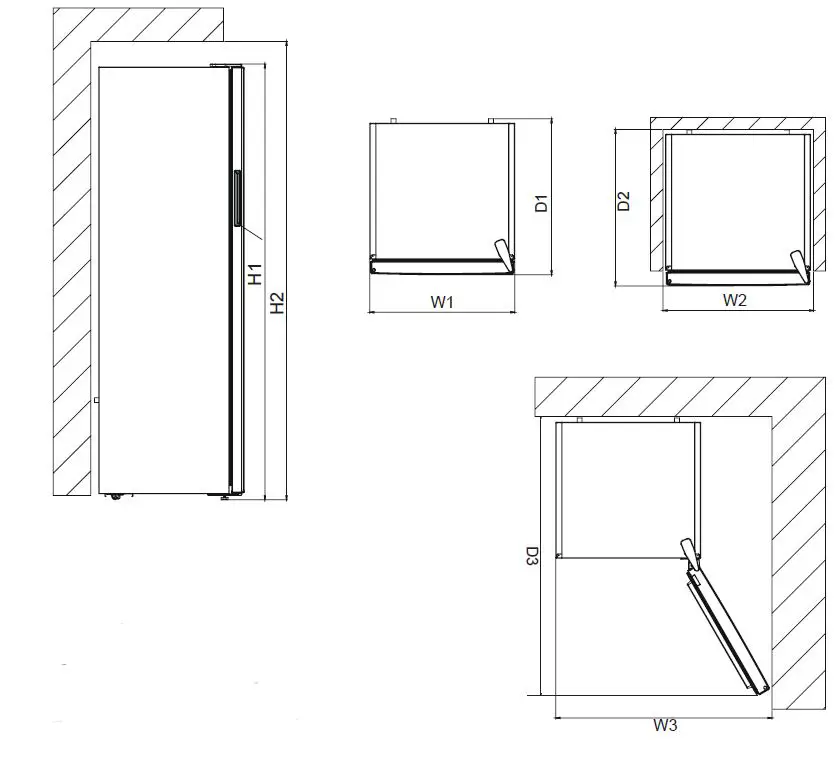 H1
H2
D1
W1
D2
W2
D3
W3