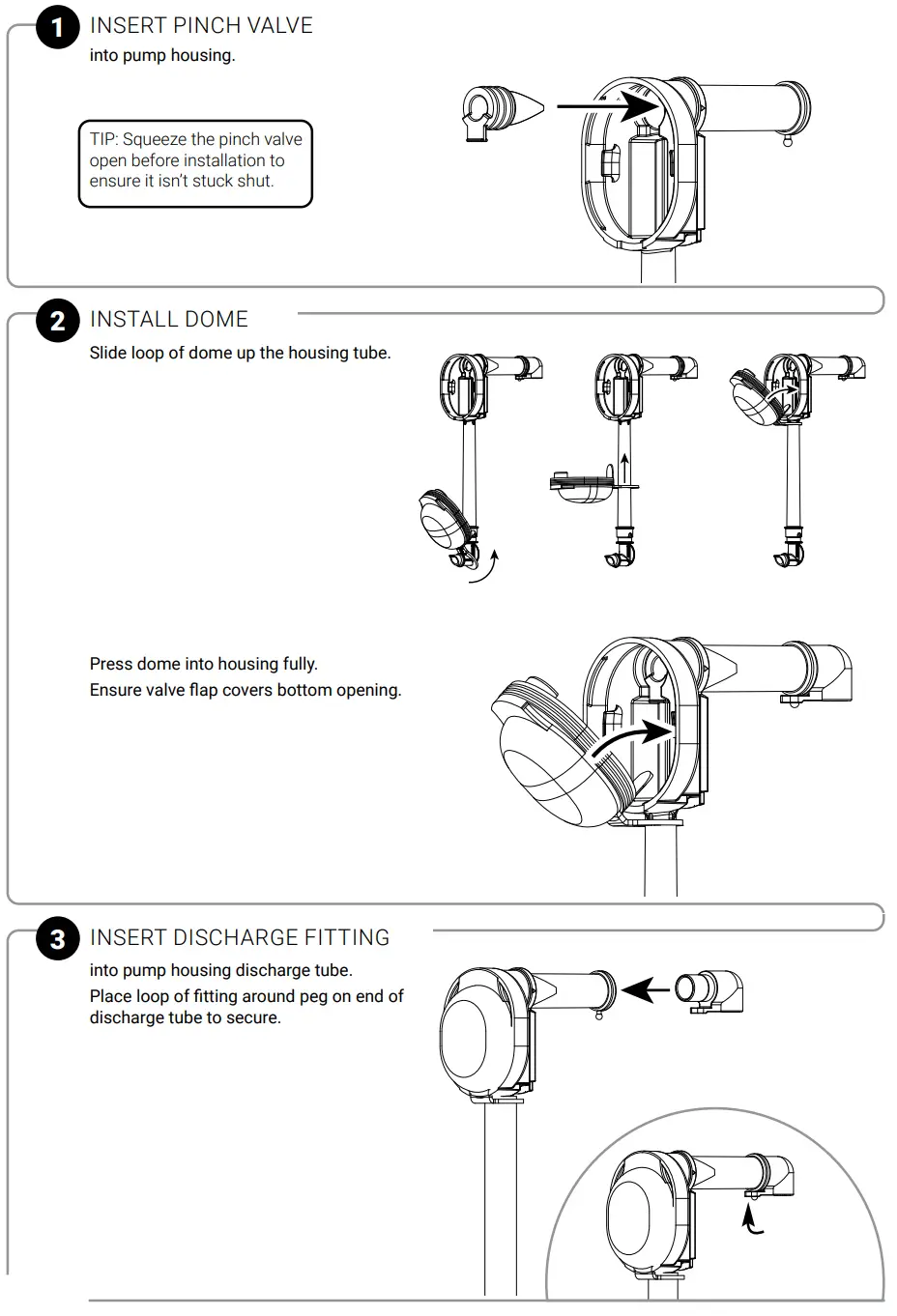 1 INSERT PINCH VALVE
into pump housing.

TIP: Squeeze the pinch valve open before installation to ensure it isn't stuck shut.

2 INSTALL DOME
Slide loop of dome up the housing tube.

Press dome into housing fully.
Ensure valve flap covers bottom opening.

3 INSERT DISCHARGE FITTING
into pump housing discharge tube.
Place loop of fitting around peg on end of discharge tube to secure.