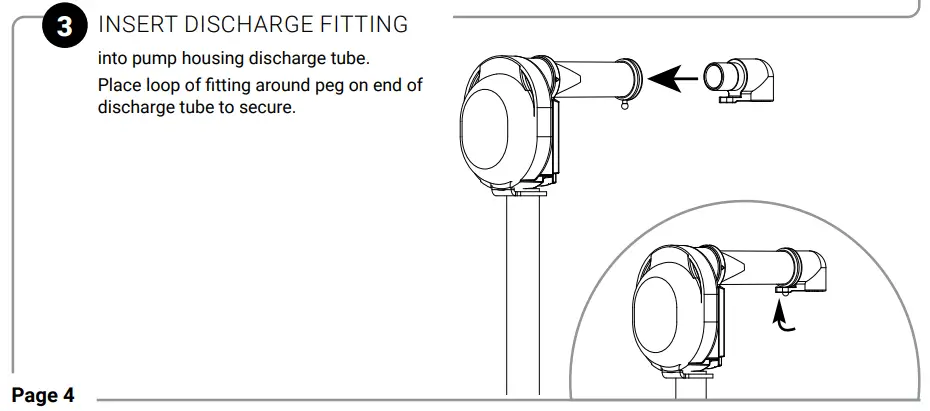 3 INSERT DISCHARGE FITTING

into pump housing discharge tube.

Place loop of fitting around peg on end of discharge tube to secure.

Page 4