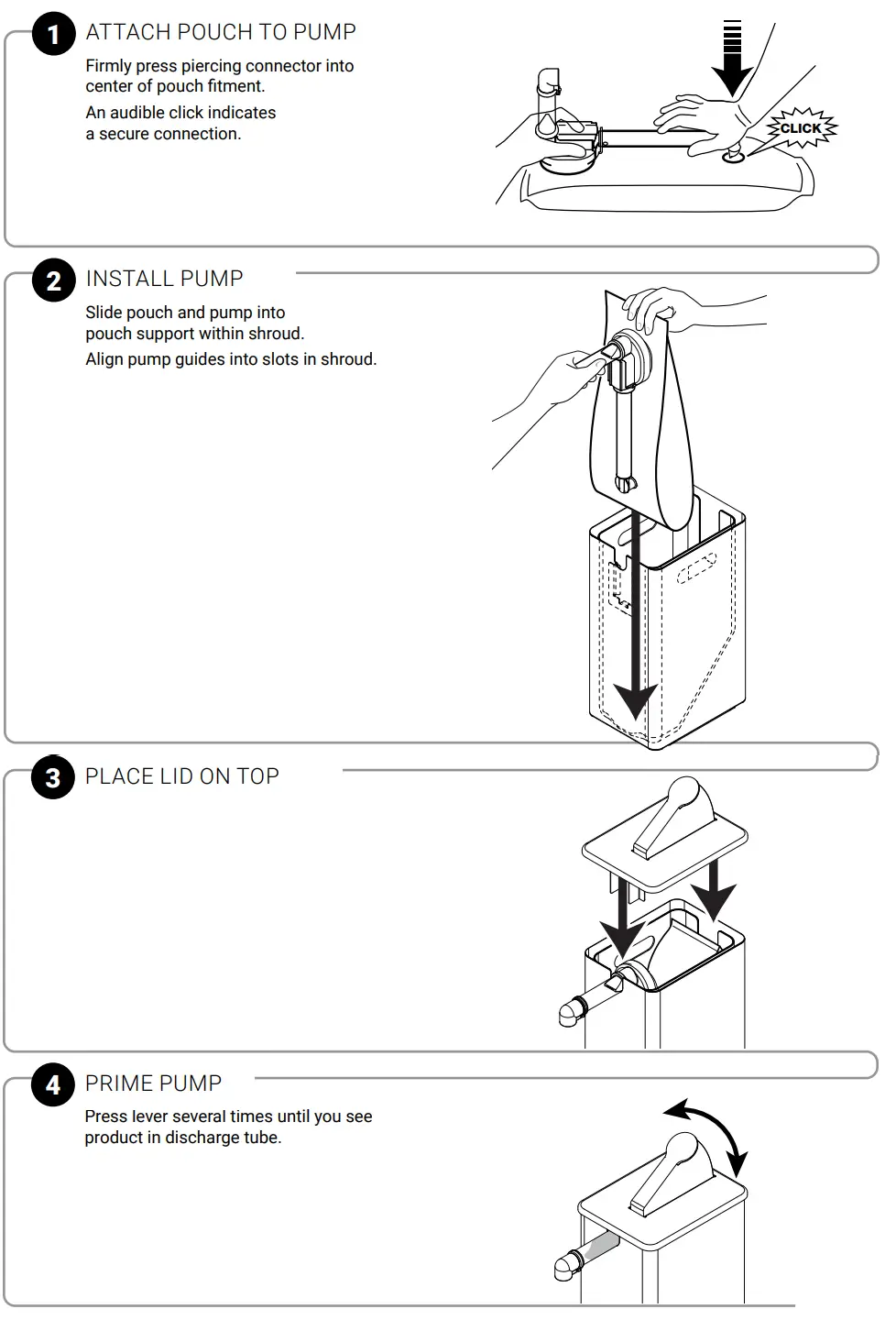 1 ATTACH POUCH TO PUMP

Firmly press piercing connector into center of pouch fitment.

An audible click indicates a secure connection.

CLICK

2 INSTALL PUMP

Slide pouch and pump into pouch support within shroud.

Align pump guides into slots in shroud.

3 PLACE LID ON TOP

4 PRIME PUMP

Press lever several times until you see product in discharge tube.