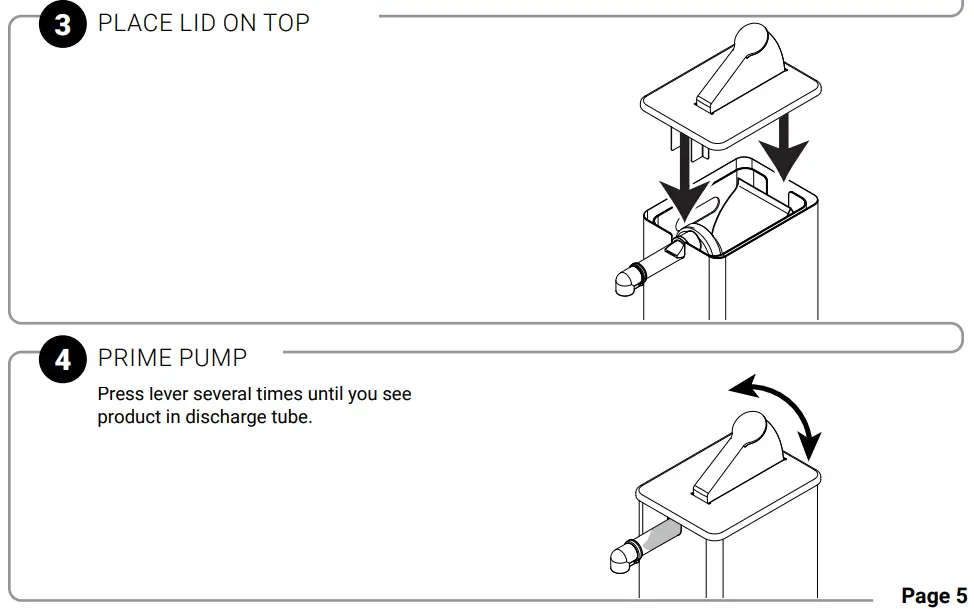 3 PLACE LID ON TOP

4 PRIME PUMP

Press lever several times until you see product in discharge tube.

Page 5