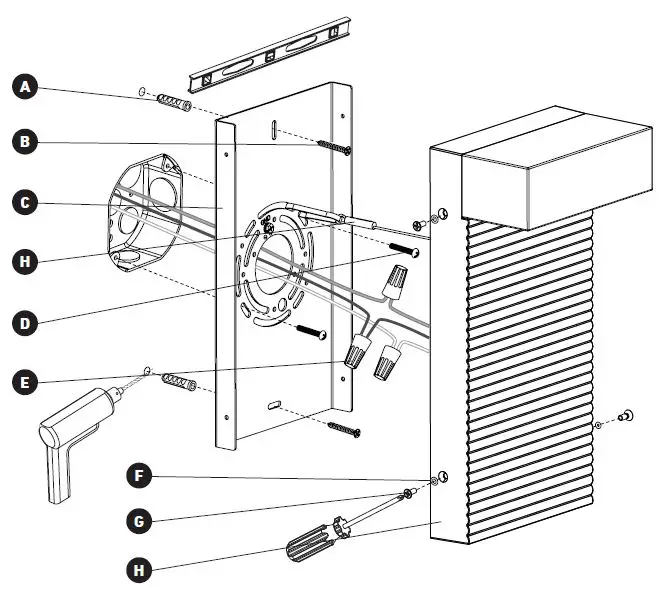 A
B
C
H
D
E
F
G
H