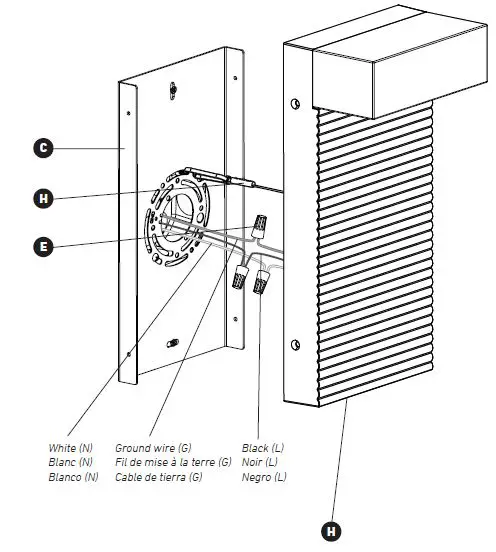 C

H

E

White (N)
Blanc (N)
Blanco (N)

Ground wire (G)
Fil de mise à la terre (G)
Cable de tierra (G)

Black (L)
Noir (L)
Negro (L)

H