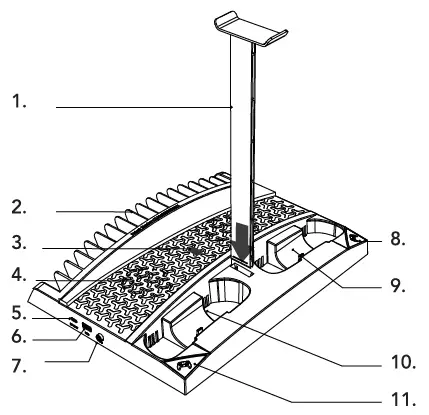 1.
2.
3.
4.
5.
6.
7.
8.
9.
10.
11.