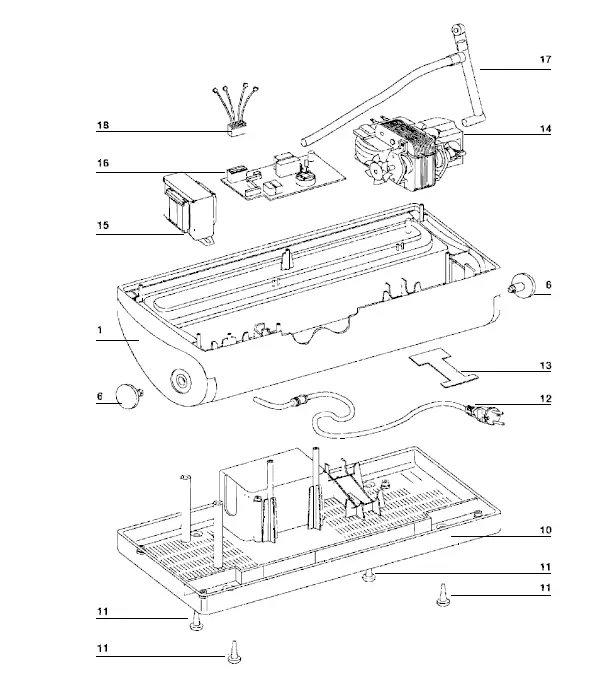 17
18
14
16
15
6
1
13
6
12
10
11
11
11
11