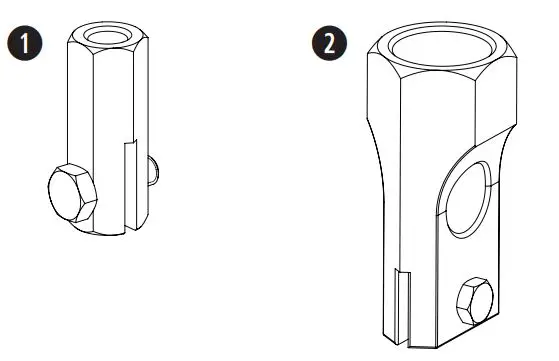 1

2