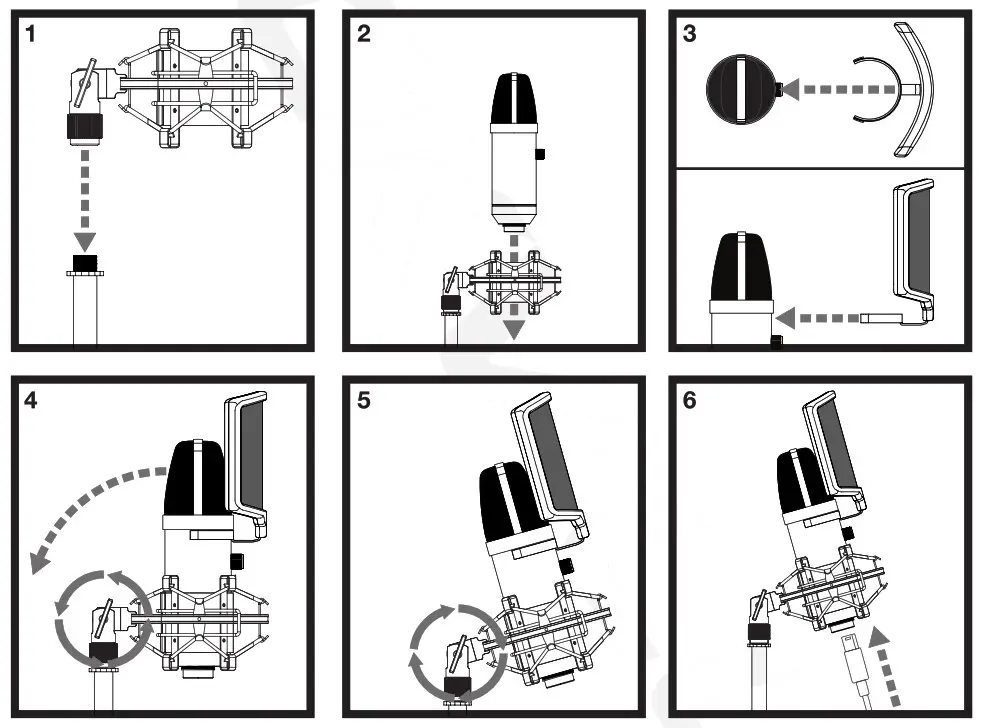 1

2

3

4

5

6