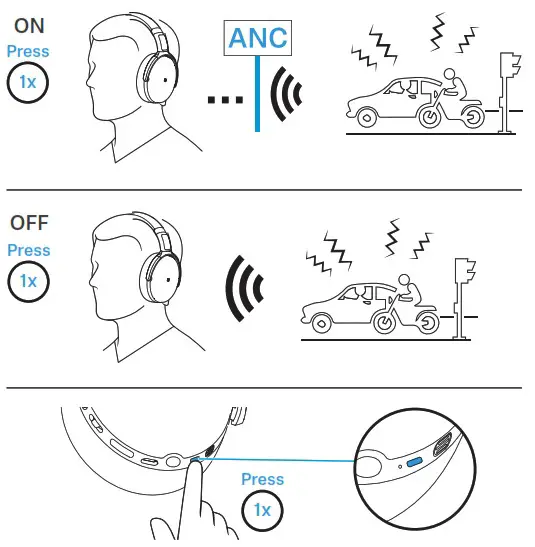 ON
Press
1x

ANC

OFF
Press
1x

Press
1x