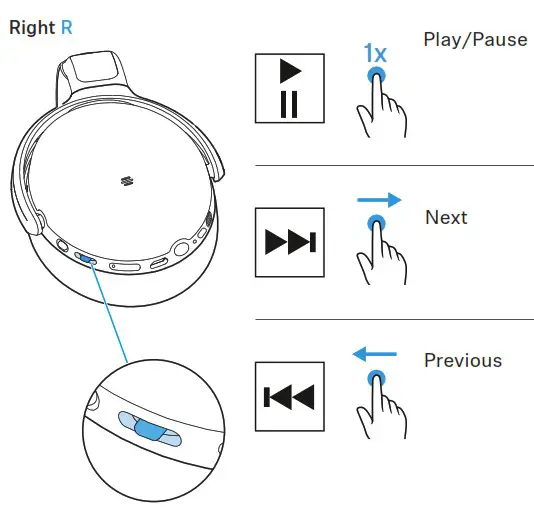 Right R

1x

Play/Pause

Next

Previous