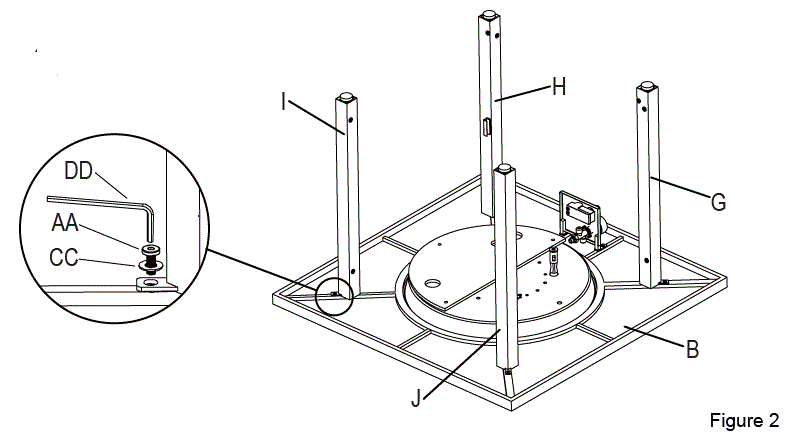 DD
AA
CC
I
H
G
B
J
Figure 2