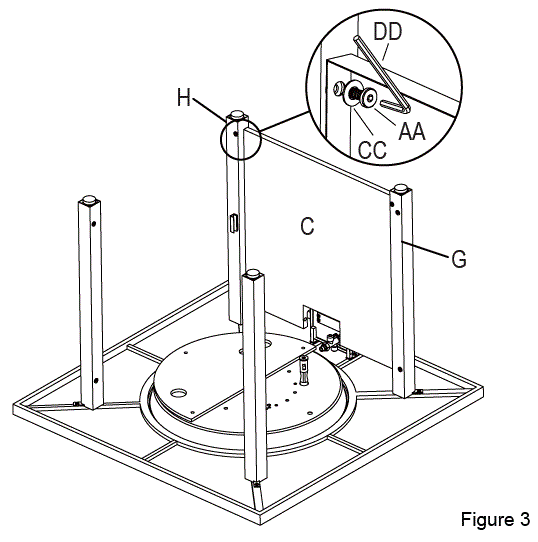 DD
H
AA
CC
C
G
Figure 3