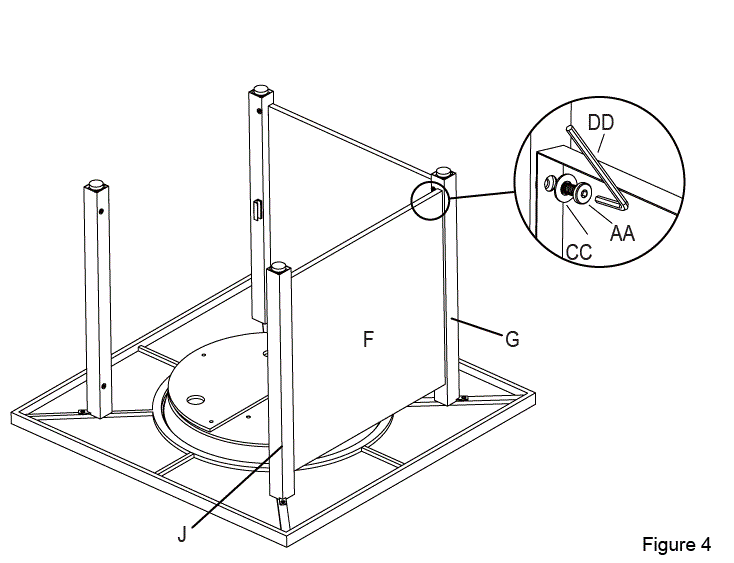 DD
AA
CC
F
G
J
Figure 4