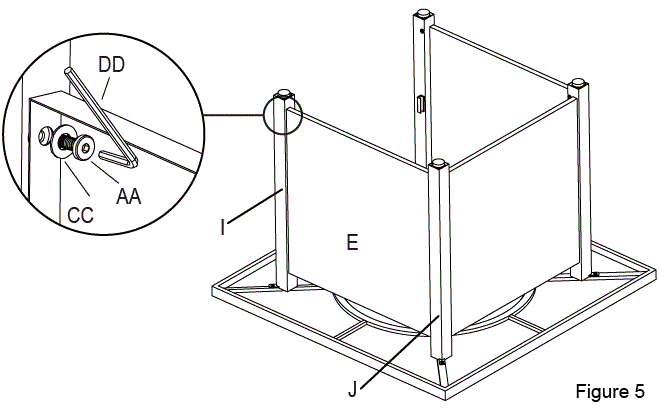 DD
AA
CC
I
E
J
Figure 5