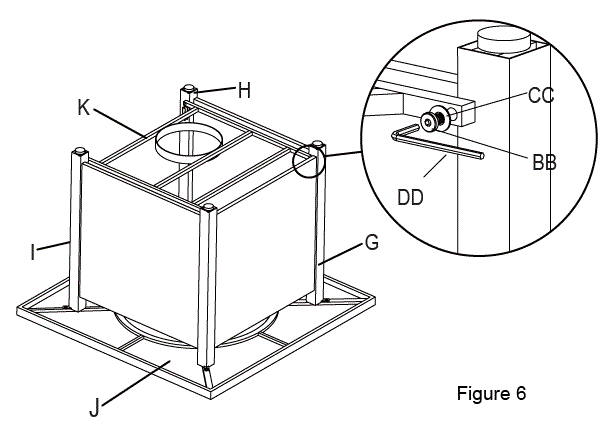 H
K
CC
BB
DD
I
G
J
Figure 6