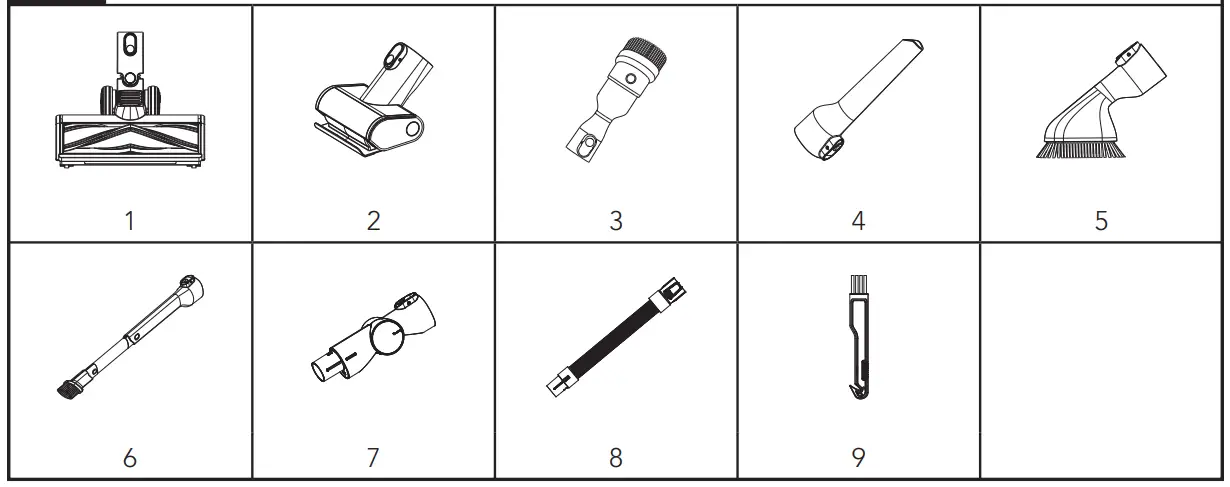 | 1 | 2 | 3 | 4 | 5 |
|---|---|---|---|---|
| 6 | 7 | 8 | 9 | |