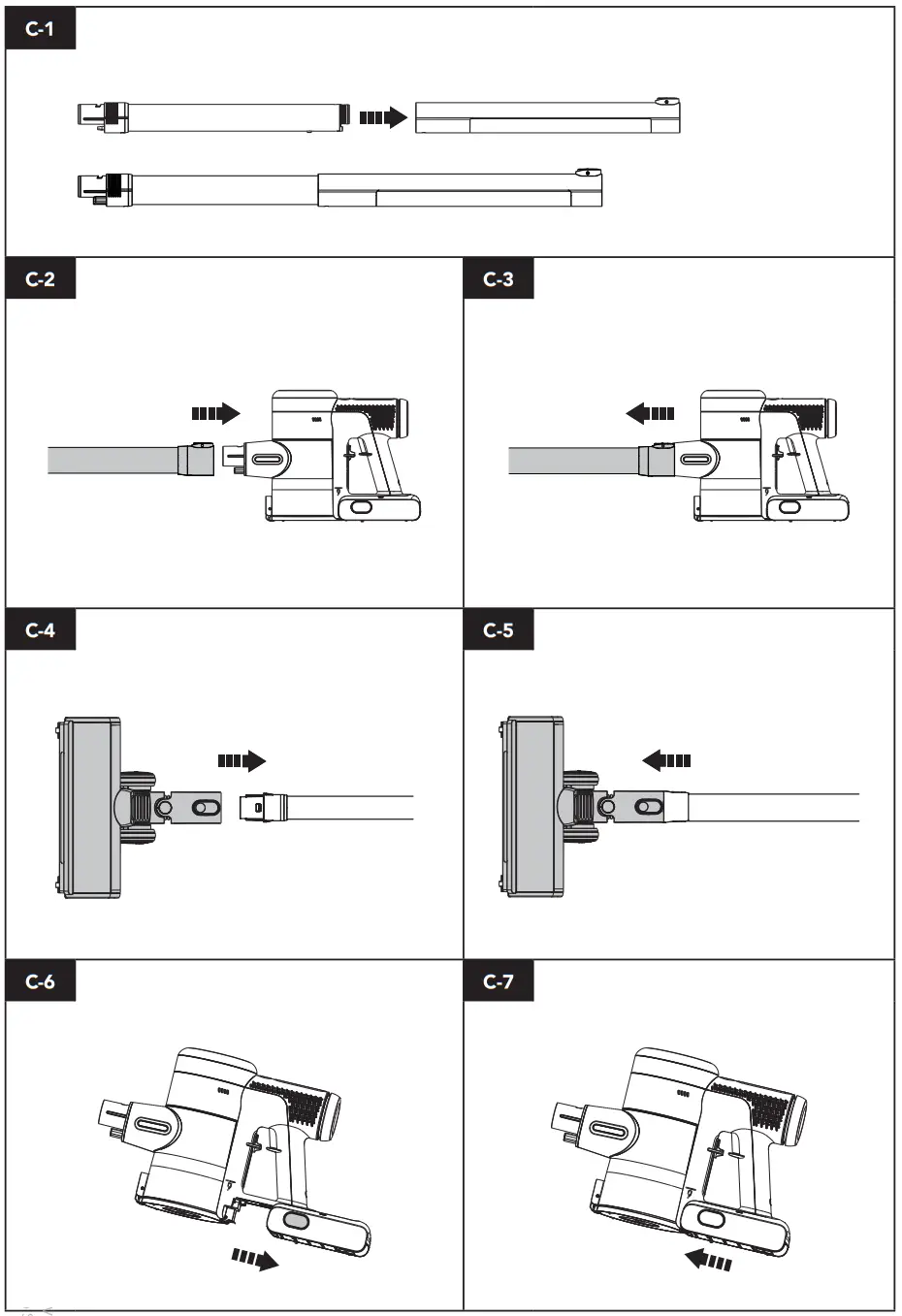 C-1

C-2

C-3

C-4

C-5

C-6

C-7