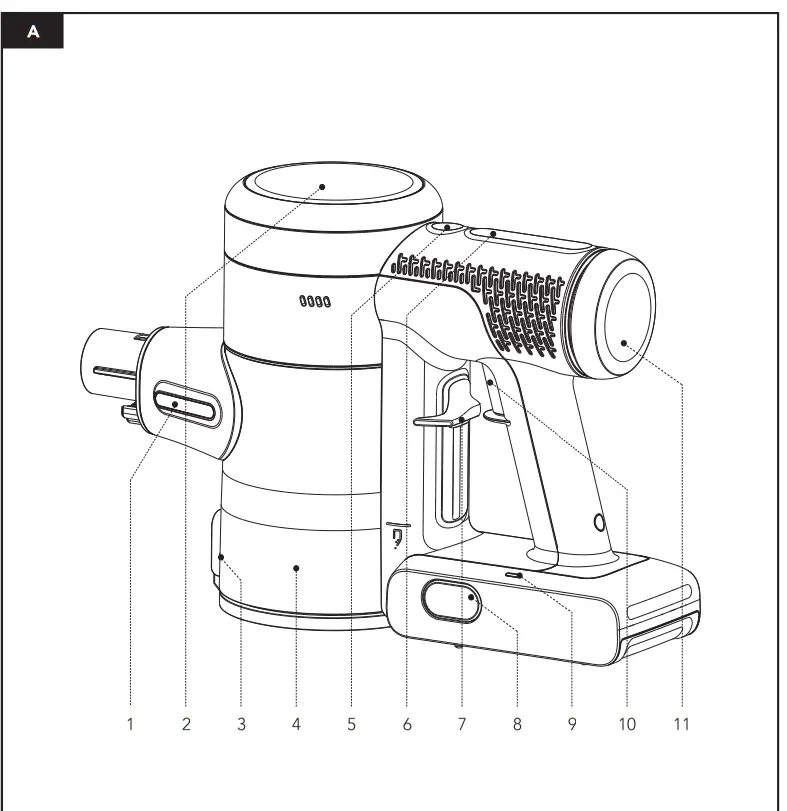 A

1 2 3 4 5 6 7 8 9 10 11