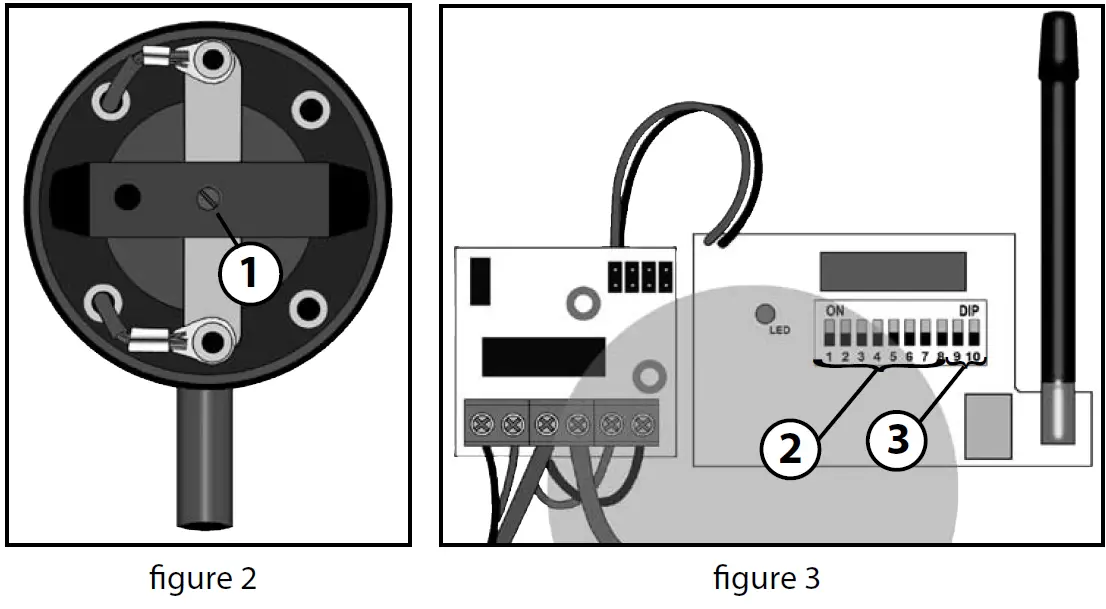 1

figure 2

LED

ON

DIP

1 2 3 4 5 6 7 8 9 10

2

3

figure 3