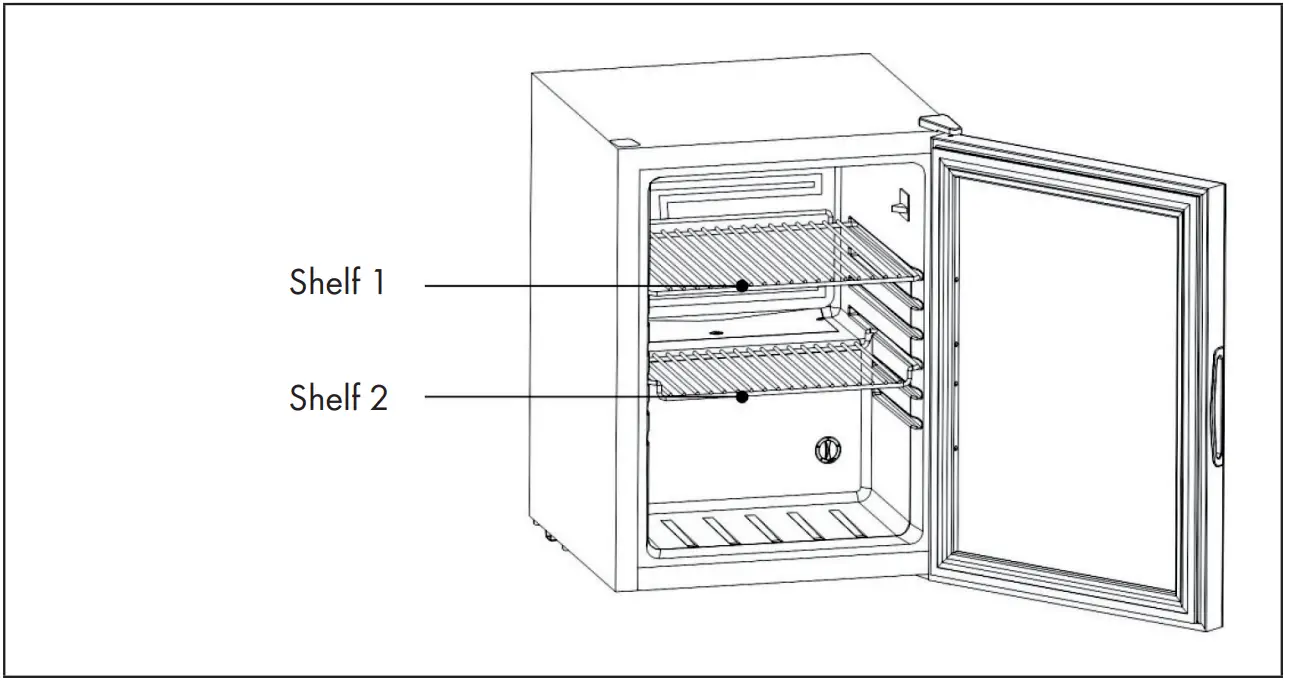 Shelf 1

Shelf 2