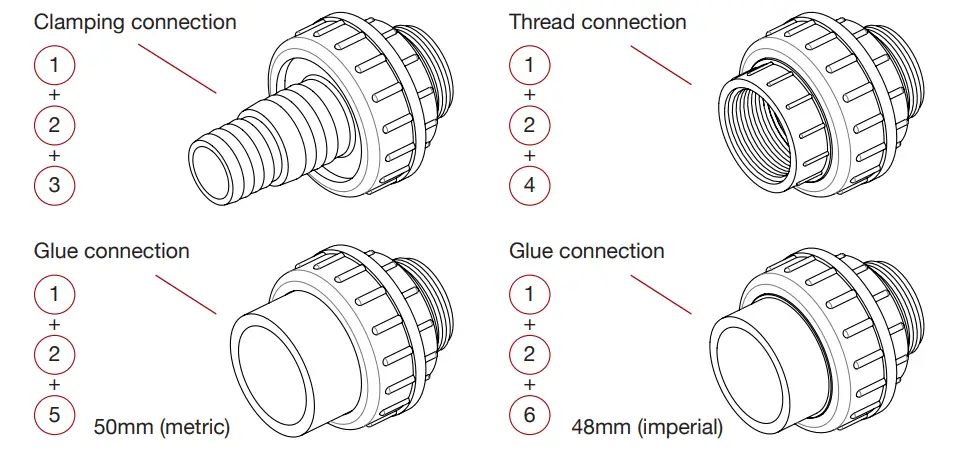 Clamping connection

1
+
2
+
3

Thread connection

1
+
2
+
4

Glue connection

1
+
2
+
5

50mm (metric)

Glue connection

1
+
2
+
6

48mm (imperial)