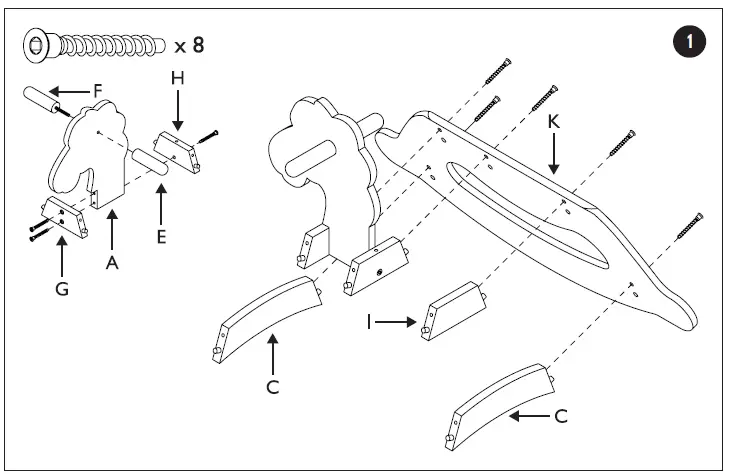 x 8

1

F

H

E

A

G

K

I

C

C