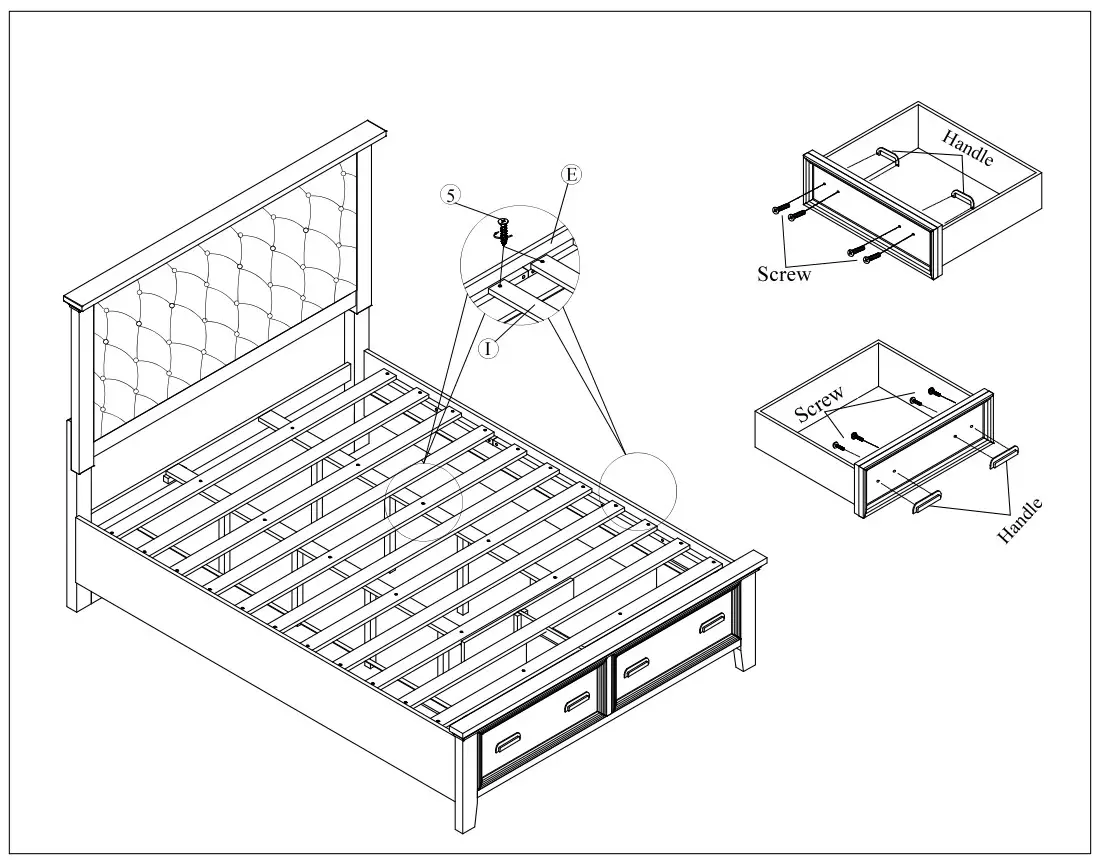 5
E
I
Handle
Screw
Screw
Handle