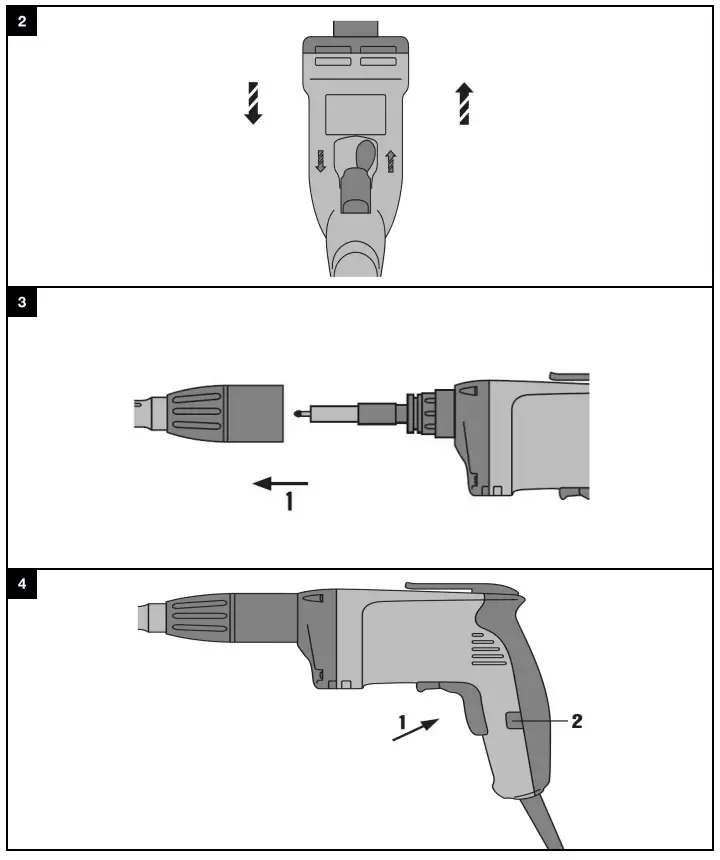 2

3

1

4

1

2