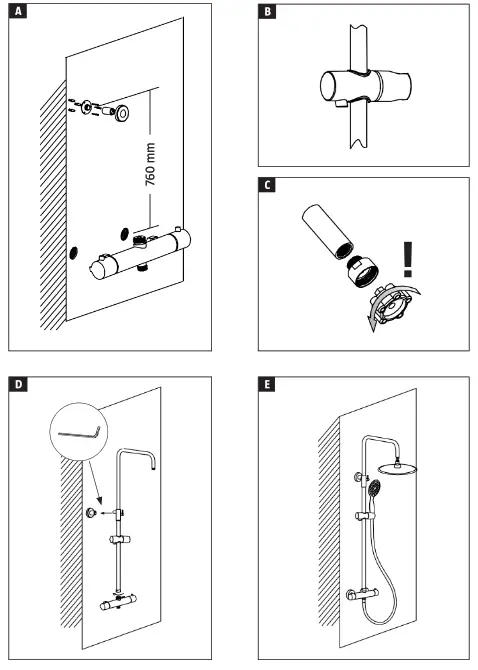 A

760 mm

B

C

!

D

E