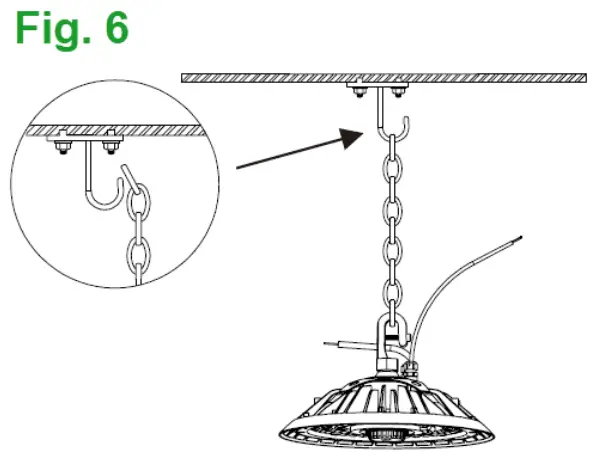 Fig. 6