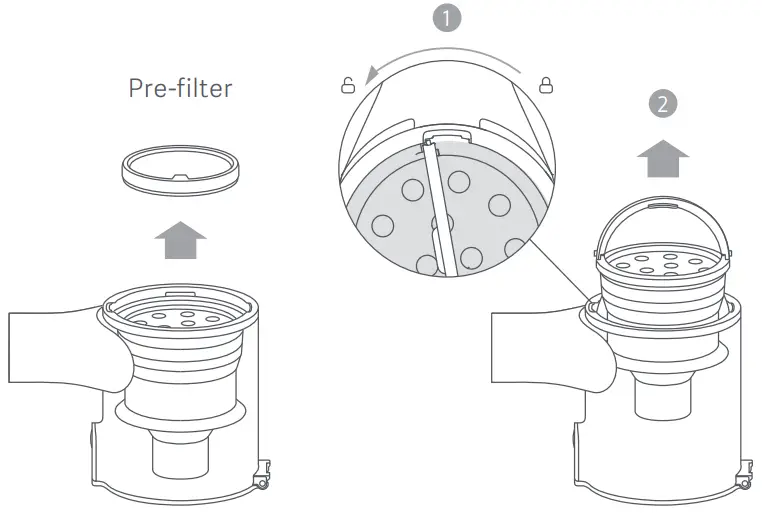 Pre-filter

1

2