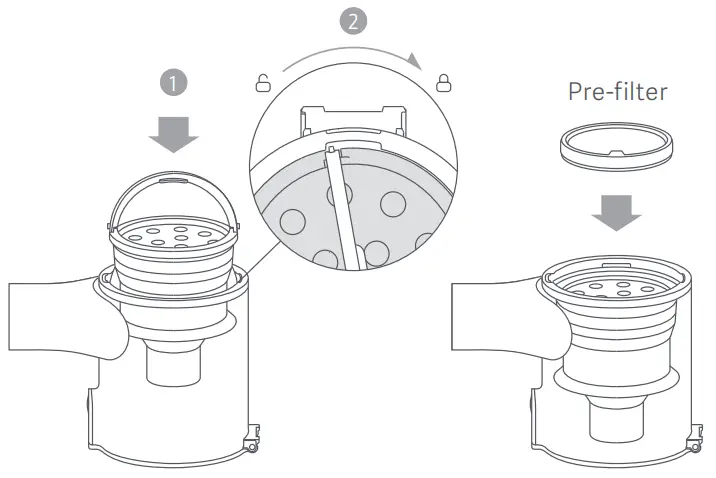 1

2

Pre-filter